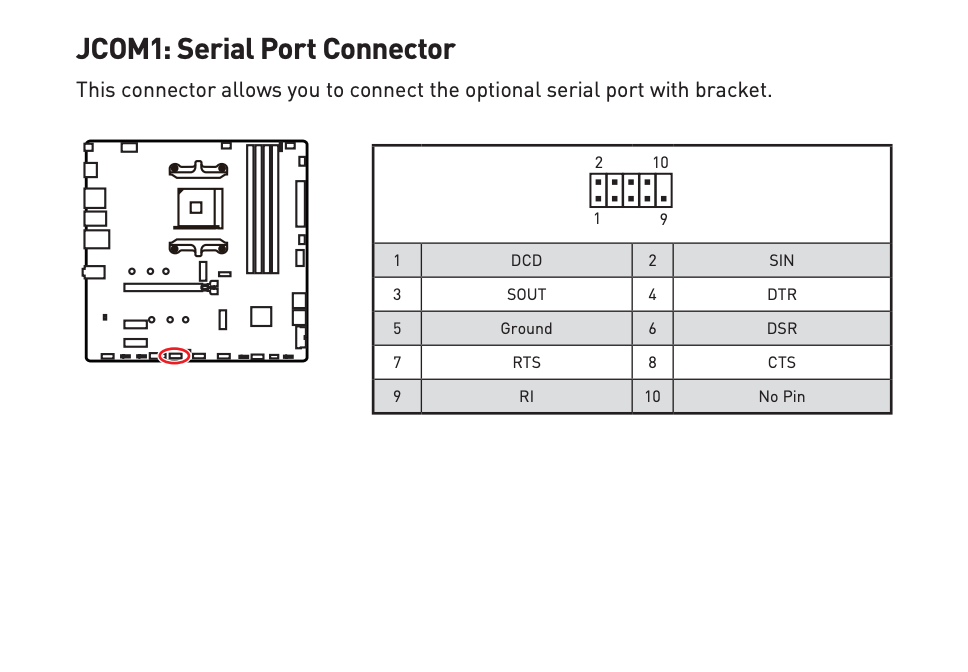 JCOM1: Serial Port Connector

This connector allows you to connect the optional serial port with bracket.

2 10

1 9

| 1 | DCD | 2 | SIN |
|---|---|---|---|
| 3 | SOUT | 4 | DTR |
| 5 | Ground | 6 | DSR |
| 7 | RTS | 8 | CTS |
| 9 | RI | 10 | No Pin |